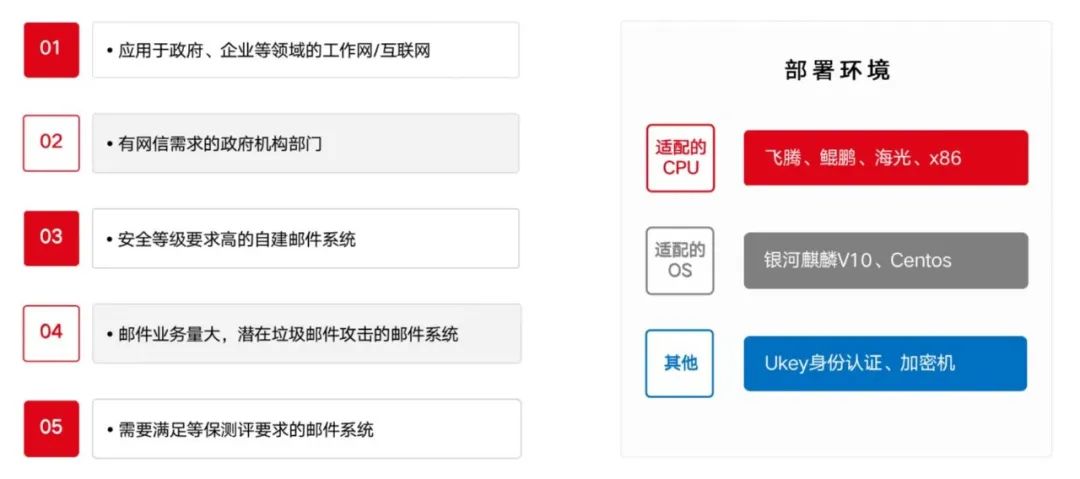 01
• 应用于政府、企业等领域的工作网/互联网

02
• 有网信需求的政府机构部门

03
• 安全等级要求高的自建邮件系统

04
• 邮件业务量大，潜在垃圾邮件攻击的邮件系统

05
• 需要满足等保测评要求的邮件系统

部署环境

适配的CPU
飞腾、鲲鹏、海光、x86

适配的OS
银河麒麟V10、Centos

其他
Ukey身份认证、加密机